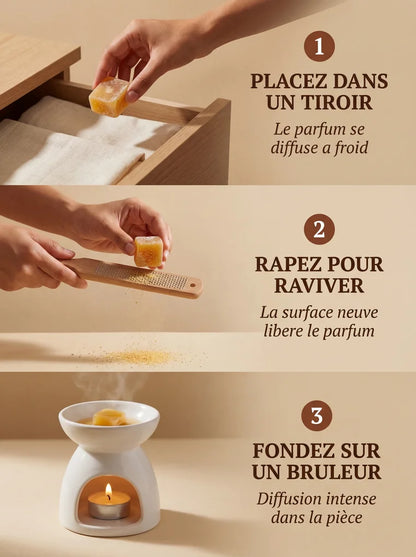 1

PLACEZ DANS UN TIROIR

Le parfum se diffuse a froid

2

RAPEZ POUR RAVIVER

La surface neuve libere le parfum

3

FONDEZ SUR UN BRULEUR

Diffusion intense dans la pièce