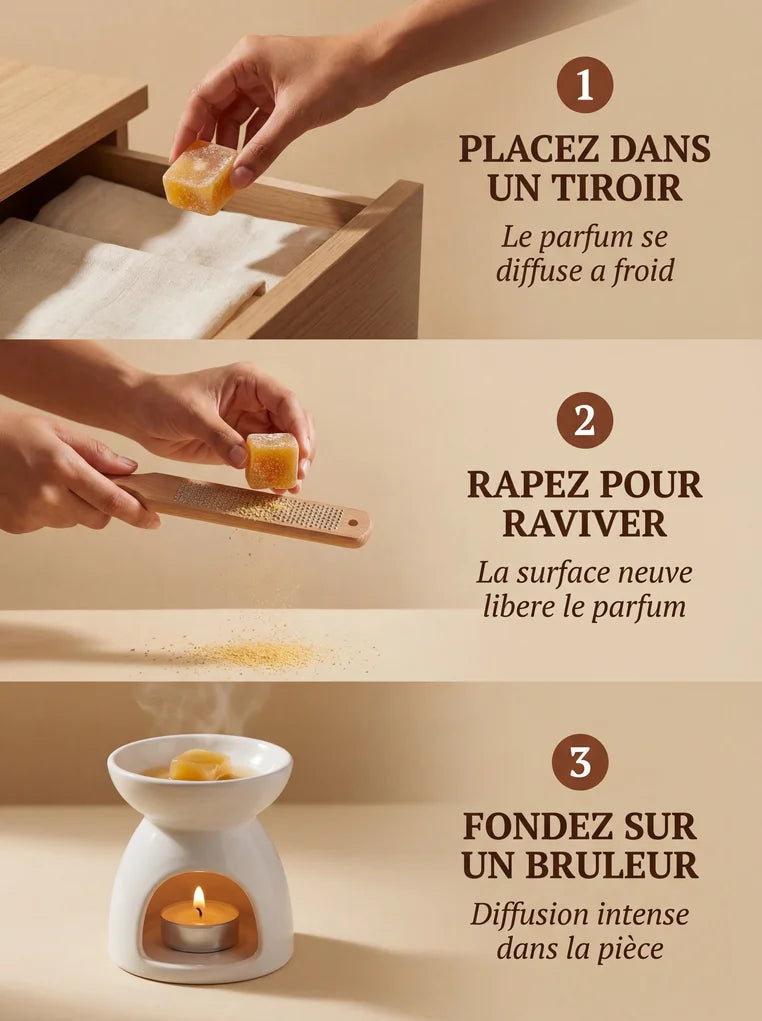 1

PLACEZ DANS UN TIROIR

Le parfum se diffuse a froid

2

RAPEZ POUR RAVIVER

La surface neuve libere le parfum

3

FONDEZ SUR UN BRULEUR

Diffusion intense dans la pièce